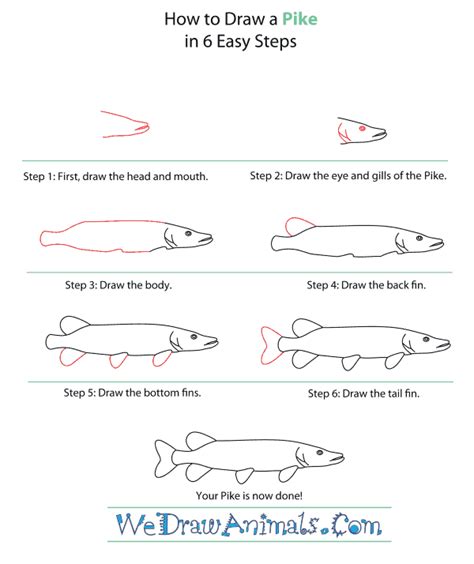 How to Draw a Pike
in 6 Easy Steps

Step 1: First, draw the head and mouth.

Step 2: Draw the eye and gills of the Pike.

Step 3: Draw the body.

Step 4: Draw the back fin.

Step 5: Draw the bottom fins.

Step 6: Draw the tail fin.

Your Pike is now done!

WeDrawAnimals.Com