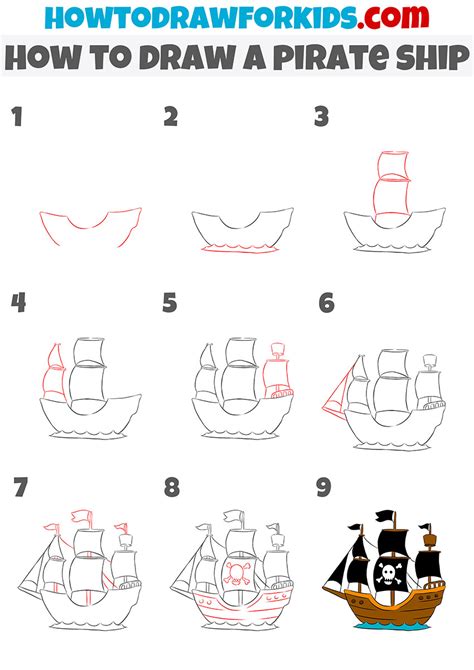 HOWTODRAWFORKIDS.com
HOW TO DRAW A PIRATE SHIP

1

2

3

4

5

6

7

8

9