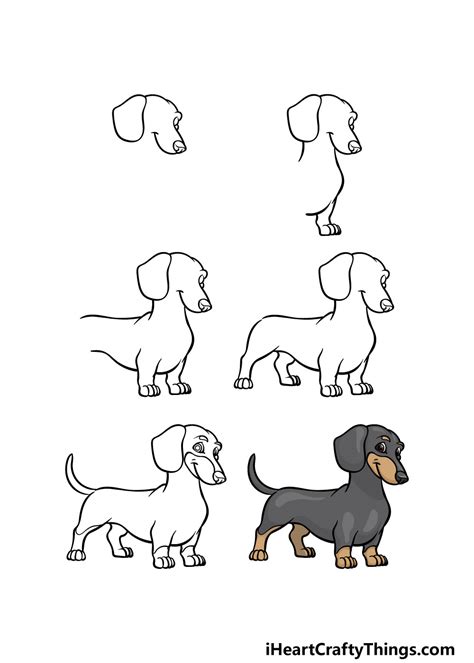 iHeartCraftyThings.com