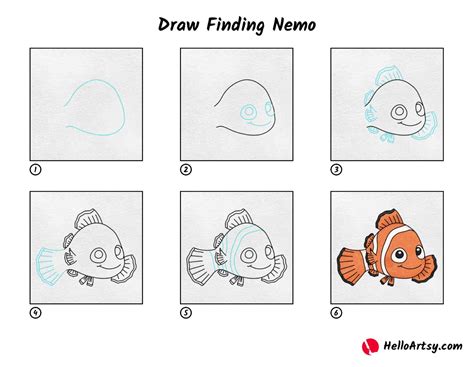 Draw Finding Nemo

1

2

3

4

5

6

HelloArtsy.com