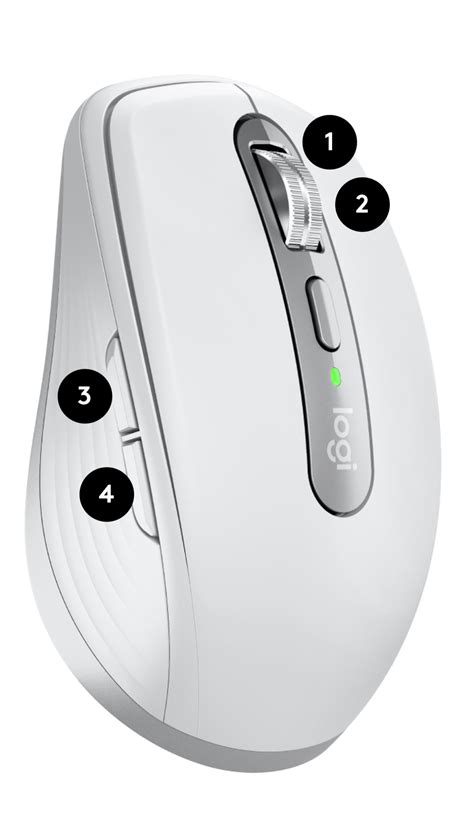 1
2
3
4
logi