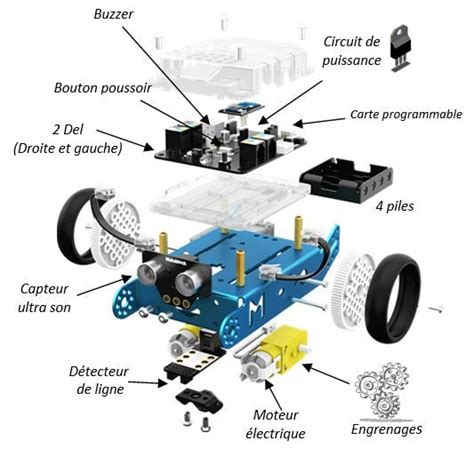 Buzzer

Circuit de puissance

Bouton poussoir

Carte programmable

2 Del (Droite et gauche)

4 piles

Capteur ultra son

Détecteur de ligne

Moteur électrique

Engrenages