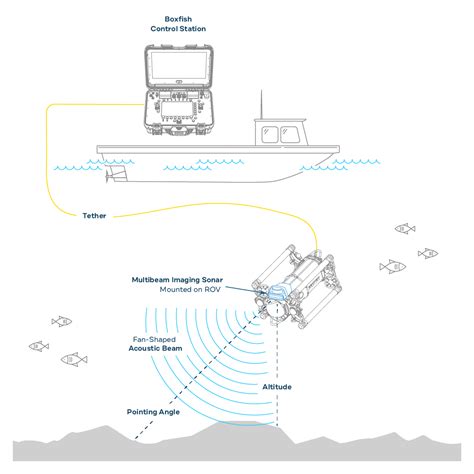 Boxfish
Control Station

Tether

Multibeam Imaging Sonar
Mounted on ROV

Fan-Shaped
Acoustic Beam

Altitude

Pointing Angle