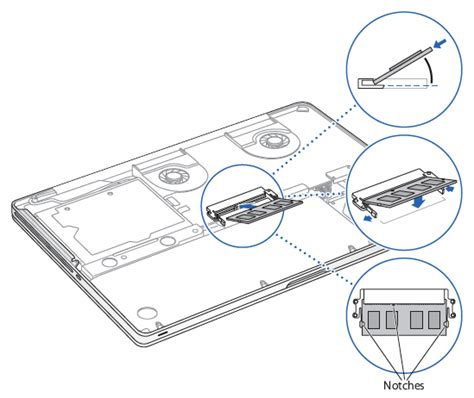 Notches