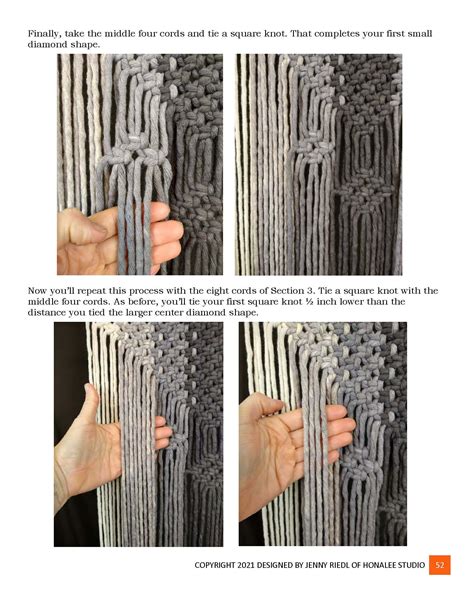 Finally, take the middle four cords and tie a square knot. That completes your first small diamond shape.

Now you'll repeat this process with the eight cords of Section 3. Tie a square knot with the middle four cords. As before, you'll tie your first square knot ½ inch lower than the distance you tied the larger center diamond shape.

COPYRIGHT 2021 DESIGNED BY JENNY RIEDL OF HONALEE STUDIO 52