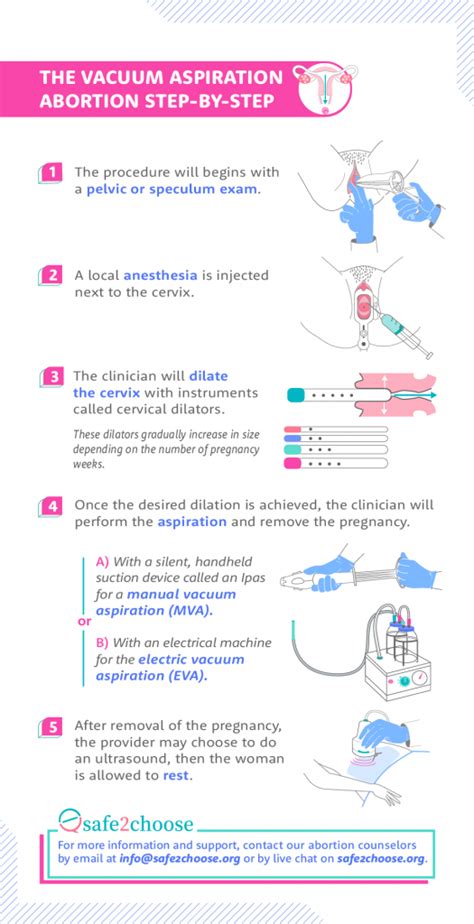 THE VACUUM ASPIRATION ABORTION STEP-BY-STEP

1 The procedure will begins with a pelvic or speculum exam.

2 A local anesthesia is injected next to the cervix.

3 The clinician will dilate the cervix with instruments called cervical dilators.

These dilators gradually increase in size depending on the number of pregnancy weeks.

4 Once the desired dilation is achieved, the clinician will perform the aspiration and remove the pregnancy.

A) With a silent, handheld suction device called an Ipas for a manual vacuum aspiration (MVA).

or

B) With an electrical machine for the electric vacuum aspiration (EVA).

5 After removal of the pregnancy, the provider may choose to do an ultrasound, then the woman is allowed to rest.

safe2choose

For more information and support, contact our abortion counselors by email at info@safe2choose.org or by live chat on safe2choose.org.