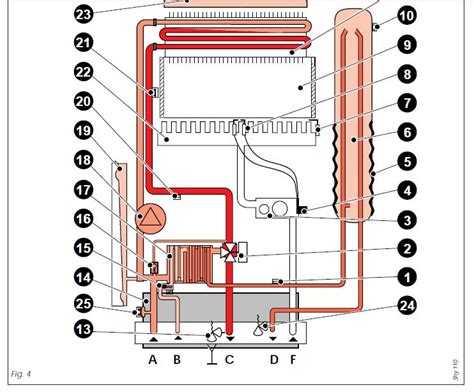 23
21
22
20
19
18
17
16
15
14
25
13
10
9
8
7
6
5
4
3
2
1
24
A B C D F
Fig. 4
Sty 110