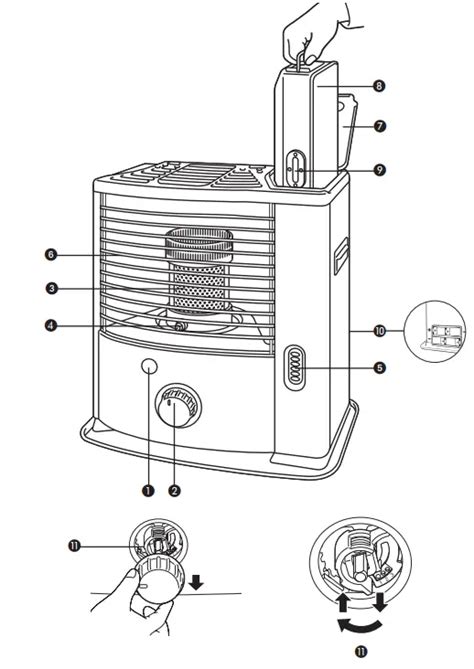 8
7
9
6
3
4
10
5
1
2
11
11