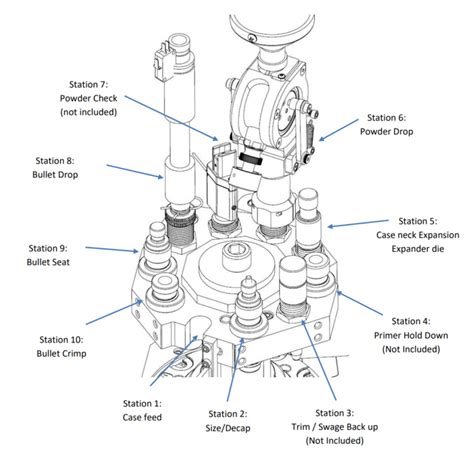 Station 7:
Powder Check
(not included)

Station 6:
Powder Drop

Station 8:
Bullet Drop

Station 5:
Case neck Expansion
Expander die

Station 9:
Bullet Seat

Station 4:
Primer Hold Down
(Not Included)

Station 10:
Bullet Crimp

Station 1:
Case feed

Station 2:
Size/Decap

Station 3:
Trim / Swage Back up
(Not Included)