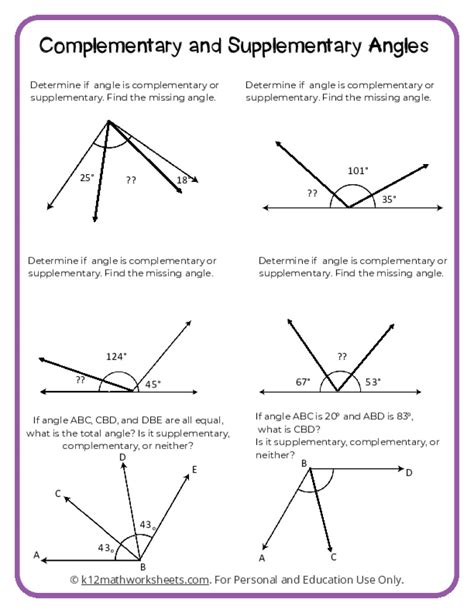 Complementary and Supplementary Angles

Determine if angle is complementary or supplementary. Find the missing angle.

25° ?? 18°

Determine if angle is complementary or supplementary. Find the missing angle.

101° ?? 35°

Determine if angle is complementary or supplementary. Find the missing angle.

124° ?? 45°

Determine if angle is complementary or supplementary. Find the missing angle.

?? 67° 53°

If angle ABC, CBD, and DBE are all equal, what is the total angle? Is it supplementary, complementary, or neither?

D E C 43° 43° A B

If angle ABC is 20° and ABD is 83°, what is CBD?
Is it supplementary, complementary, or neither?

B D A C

© k12mathworksheets.com. For Personal and Education Use Only.