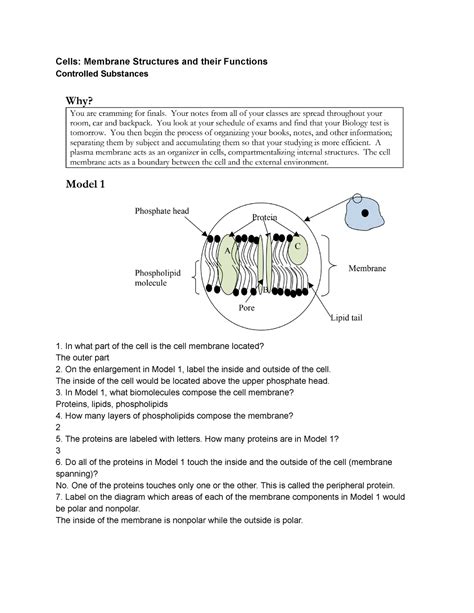 Cells: Membrane Structures and their Functions
Controlled Substances

Why?

You are cramming for finals. Your notes from all of your classes are spread throughout your room, car and backpack. You look at your schedule of exams and find that your Biology test is tomorrow. You then begin the process of organizing your books, notes, and other information; separating them by subject and accumulating them so that your studying is more efficient. A plasma membrane acts as an organizer in cells, compartmentalizing internal structures. The cell membrane acts as a boundary between the cell and the external environment.

Model 1

Phosphate head
Protein
A
C
B
Phospholipid molecule
Membrane
Pore
Lipid tail

1. In what part of the cell is the cell membrane located?
The outer part
2. On the enlargement in Model 1, label the inside and outside of the cell.
The inside of the cell would be located above the upper phosphate head.
3. In Model 1, what biomolecules compose the cell membrane?
Proteins, lipids, phospholipids
4. How many layers of phospholipids compose the membrane?
2
5. The proteins are labeled with letters. How many proteins are in Model 1?
3
6. Do all of the proteins in Model 1 touch the inside and the outside of the cell (membrane spanning)?
No. One of the proteins touches only one or the other. This is called the peripheral protein.
7. Label on the diagram which areas of each of the membrane components in Model 1 would be polar and nonpolar.
The inside of the membrane is nonpolar while the outside is polar.