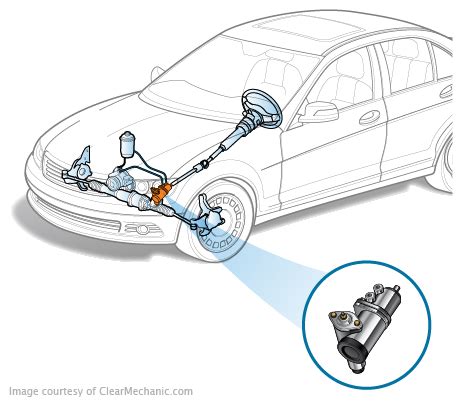 Image courtesy of ClearMechanic.com