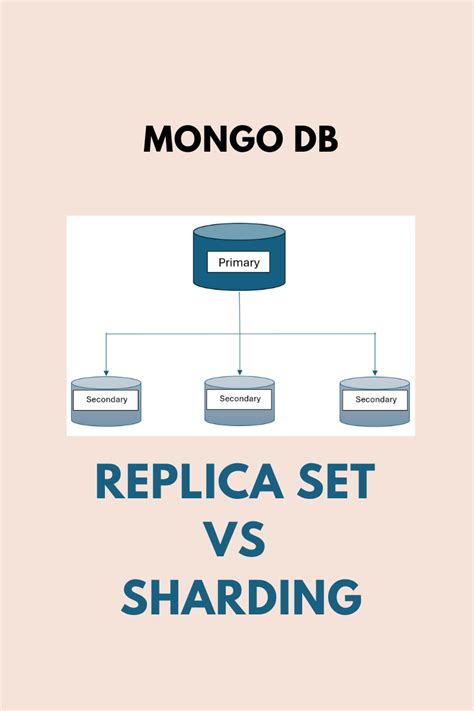 MONGO DB

Primary

Secondary

Secondary

Secondary

REPLICA SET
VS
SHARDING