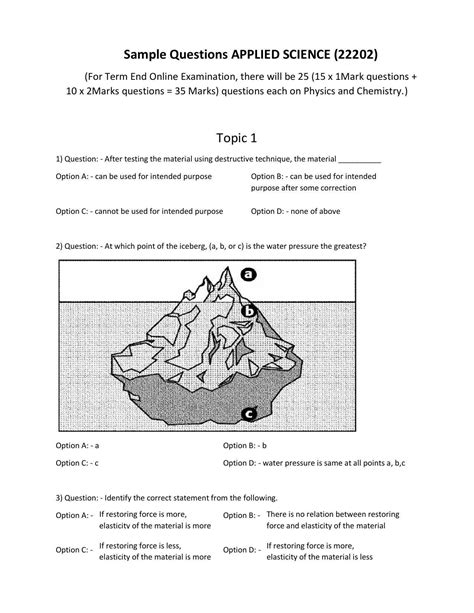 Sample Questions APPLIED SCIENCE (22202)

(For Term End Online Examination, there will be 25 (15 x 1Mark questions + 10 x 2Marks questions = 35 Marks) questions each on Physics and Chemistry.)

Topic 1

1) Question: - After testing the material using destructive technique, the material __________

Option A: - can be used for intended purpose

Option B: - can be used for intended purpose after some correction

Option C: - cannot be used for intended purpose

Option D: - none of above

2) Question: - At which point of the iceberg, (a, b, or c) is the water pressure the greatest?

a

b

c

Option A: - a

Option B: - b

Option C: - c

Option D: - water pressure is same at all points a, b,c

3) Question: - Identify the correct statement from the following.

Option A: - If restoring force is more, elasticity of the material is more

Option B: - There is no relation between restoring force and elasticity of the material

Option C: - If restoring force is less, elasticity of the material is more

Option D: - If restoring force is more, elasticity of the material is less