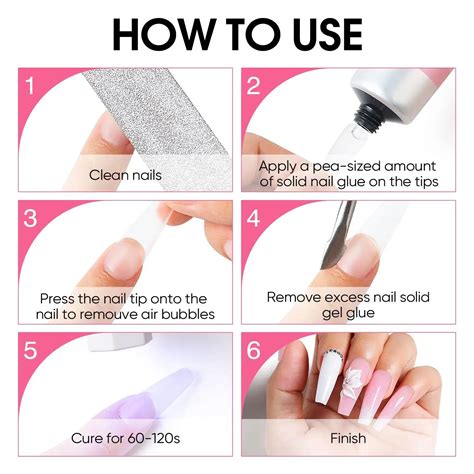 HOW TO USE

1

Clean nails

2

Apply a pea-sized amount of solid nail glue on the tips

3

Press the nail tip onto the nail to remouve air bubbles

4

Remove excess nail solid gel glue

5

Cure for 60-120s

6

Finish