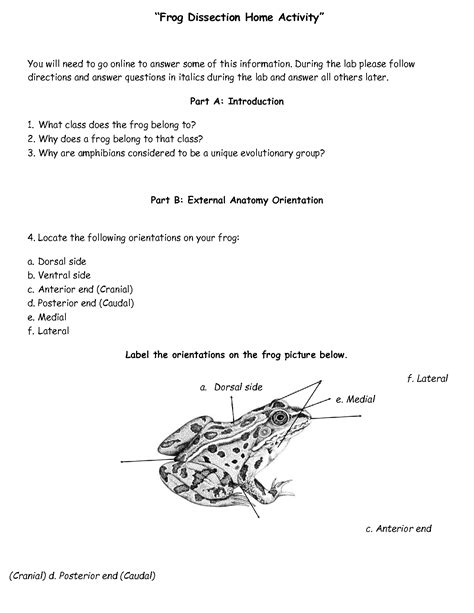 "Frog Dissection Home Activity"

You will need to go online to answer some of this information. During the lab please follow directions and answer questions in italics during the lab and answer all others later.

Part A: Introduction

1. What class does the frog belong to?
2. Why does a frog belong to that class?
3. Why are amphibians considered to be a unique evolutionary group?

Part B: External Anatomy Orientation

4. Locate the following orientations on your frog:

a. Dorsal side
b. Ventral side
c. Anterior end (Cranial)
d. Posterior end (Caudal)
e. Medial
f. Lateral

Label the orientations on the frog picture below.

a. Dorsal side

f. Lateral

e. Medial

c. Anterior end

(Cranial) d. Posterior end (Caudal)