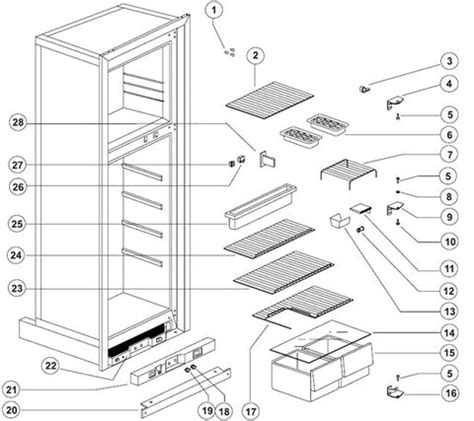 1
2
3
4
5
6
7
5
8
9
10
11
12
13
14
15
5
16
28
27
26
25
24
23
22
21
20
19
18
17