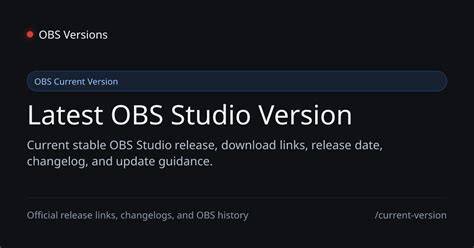 OBS Versions

OBS Current Version

Latest OBS Studio Version

Current stable OBS Studio release, download links, release date, changelog, and update guidance.

Official release links, changelogs, and OBS history

/current-version