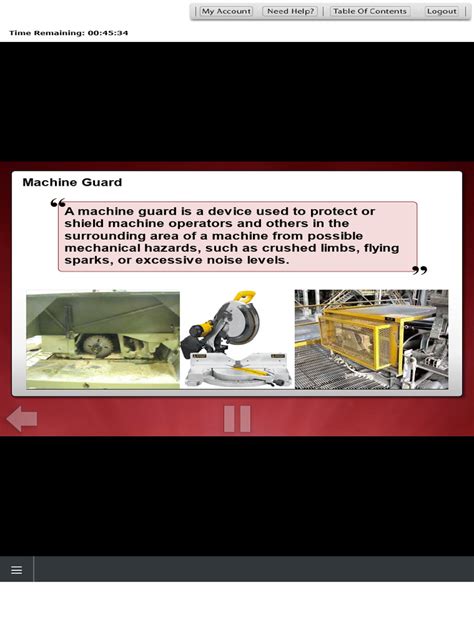 My Account | Need Help? | Table Of Contents | Logout

Time Remaining: 00:45:34

Machine Guard

“A machine guard is a device used to protect or shield machine operators and others in the surrounding area of a machine from possible mechanical hazards, such as crushed limbs, flying sparks, or excessive noise levels.”