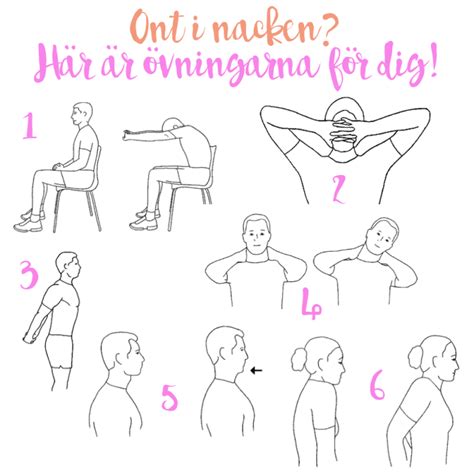 Ont i nacken?
Här är övningarna för dig!

1

2

3

4

5

6