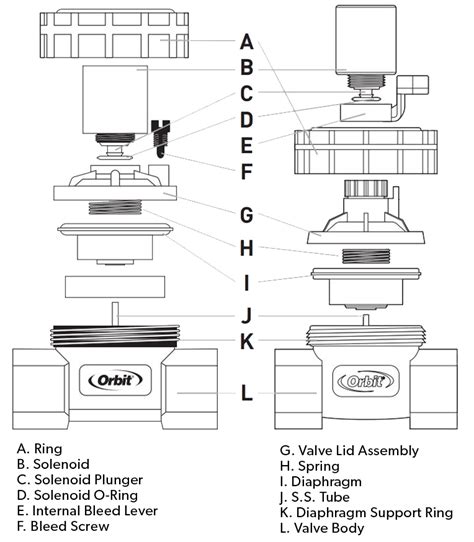 A
B
C
D
E
F
G
H
I
J
K
L

Orbit
Orbit

A. Ring
B. Solenoid
C. Solenoid Plunger
D. Solenoid O-Ring
E. Internal Bleed Lever
F. Bleed Screw

G. Valve Lid Assembly
H. Spring
I. Diaphragm
J. S.S. Tube
K. Diaphragm Support Ring
L. Valve Body