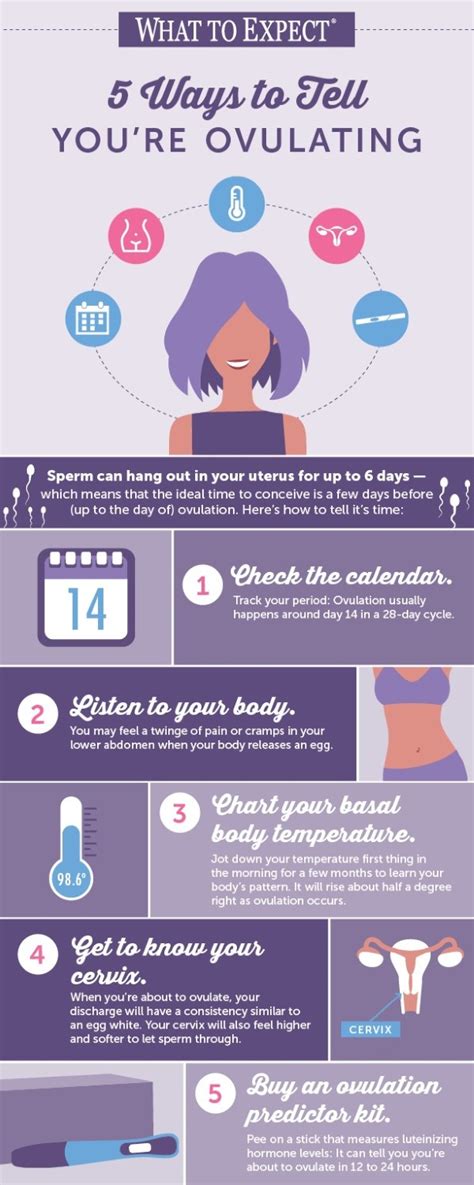 WHAT TO EXPECT®

5 Ways to Tell
YOU'RE OVULATING

Sperm can hang out in your uterus for up to 6 days — which means that the ideal time to conceive is a few days before (up to the day of) ovulation. Here's how to tell it's time:

14

1 Check the calendar.
Track your period: Ovulation usually happens around day 14 in a 28-day cycle.

2 Listen to your body.
You may feel a twinge of pain or cramps in your lower abdomen when your body releases an egg.

98.6°

3 Chart your basal body temperature.
Jot down your temperature first thing in the morning for a few months to learn your body's pattern. It will rise about half a degree right as ovulation occurs.

4 Get to know your cervix.
When you're about to ovulate, your discharge will have a consistency similar to an egg white. Your cervix will also feel higher and softer to let sperm through.

CERVIX

5 Buy an ovulation predictor kit.
Pee on a stick that measures luteinizing hormone levels: It can tell you you're about to ovulate in 12 to 24 hours.