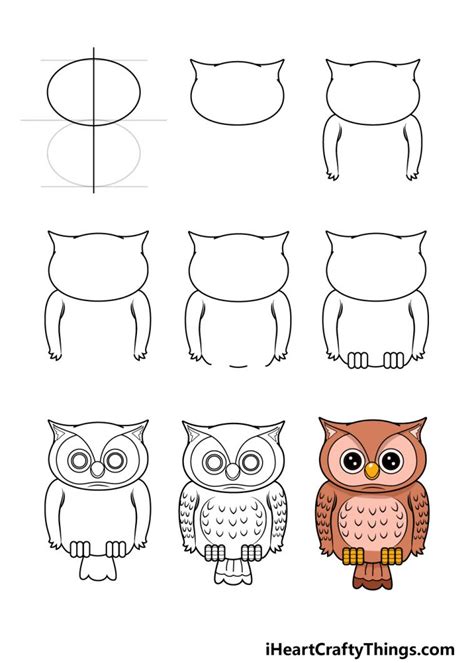 iHeartCraftyThings.com