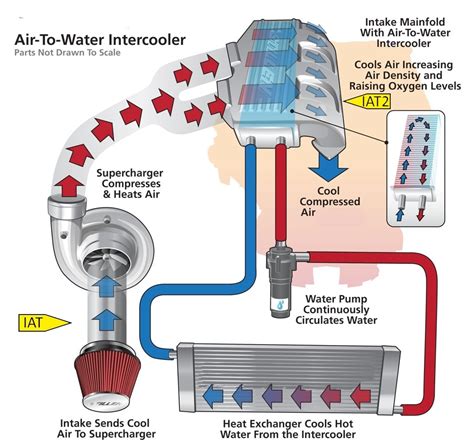 Air-To-Water Intercooler
Parts Not Drawn To Scale

Intake Mainfold With Air-To-Water Intercooler

Cools Air Increasing Air Density and Raising Oxygen Levels

IAT2

Supercharger Compresses & Heats Air

Cool Compressed Air

Water Pump Continuously Circulates Water

IAT

Intake Sends Cool Air To Supercharger

Heat Exchanger Cools Hot Water From the Intercooler