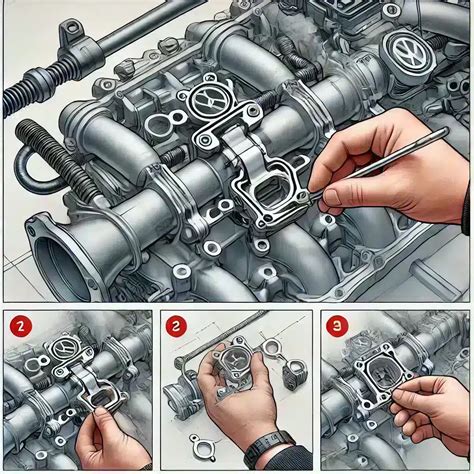 2

2

3