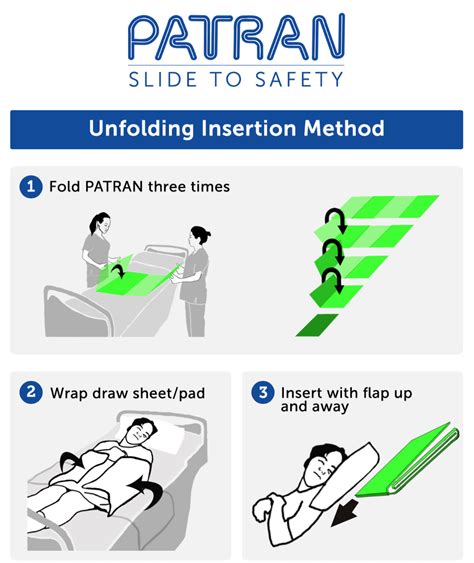 PATRAN
SLIDE TO SAFETY

Unfolding Insertion Method

1 Fold PATRAN three times

2 Wrap draw sheet/pad

3 Insert with flap up and away