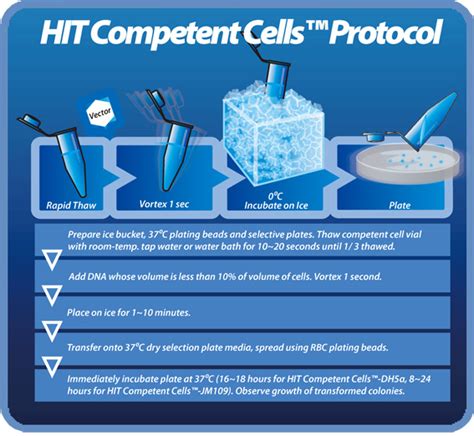 HIT Competent Cells™ Protocol

Vector

Rapid Thaw

Vortex 1 sec

0°C
Incubate on Ice

Plate

Prepare ice bucket, 37°C plating beads and selective plates. Thaw competent cell vial with room-temp. tap water or water bath for 10~20 seconds until 1/ 3 thawed.

Add DNA whose volume is less than 10% of volume of cells. Vortex 1 second.

Place on ice for 1~10 minutes.

Transfer onto 37°C dry selection plate media, spread using RBC plating beads.

Immediately incubate plate at 37°C (16~18 hours for HIT Competent Cells™-DH5α, 8~24 hours for HIT Competent Cells™-JM109). Observe growth of transformed colonies.