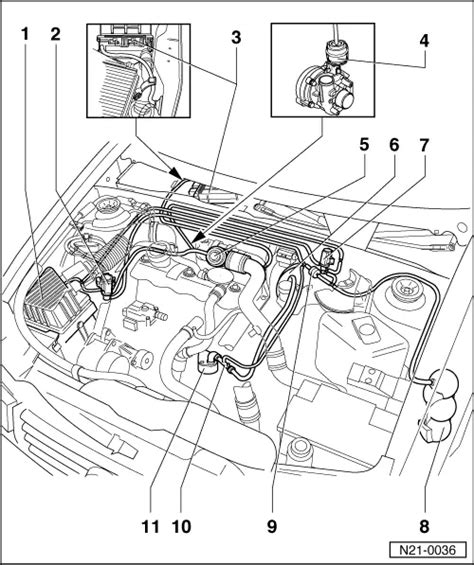 1 2 3 4 5 6 7

11 10 9 8

N21-0036