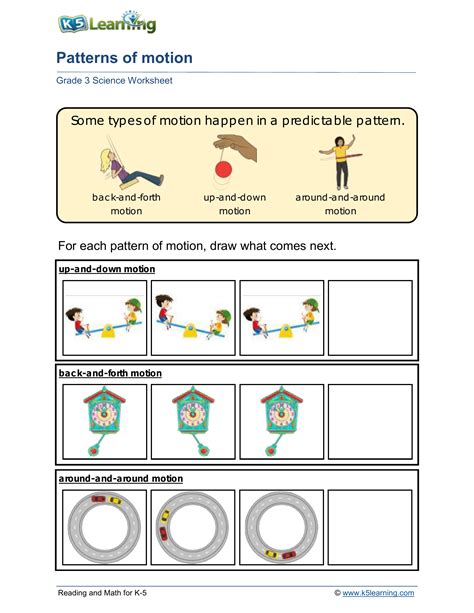 K5 Learning

Patterns of motion

Grade 3 Science Worksheet

Some types of motion happen in a predictable pattern.

back-and-forth motion

up-and-down motion

around-and-around motion

For each pattern of motion, draw what comes next.

up-and-down motion

back-and-forth motion

around-and-around motion

Reading and Math for K-5

© www.k5learning.com