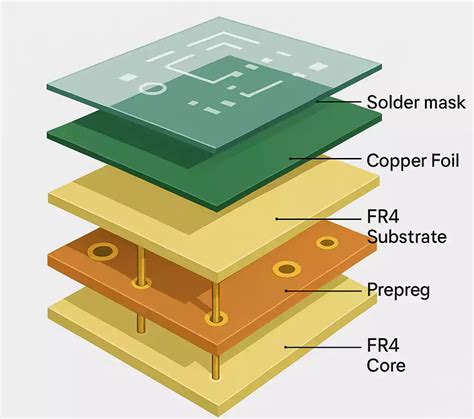 Solder mask
Copper Foil
FR4
Substrate
Prepreg
FR4
Core