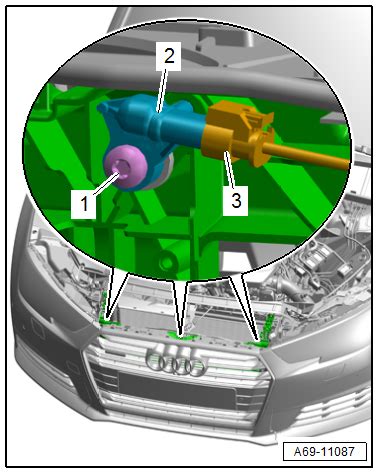 2
1
3
A69-11087