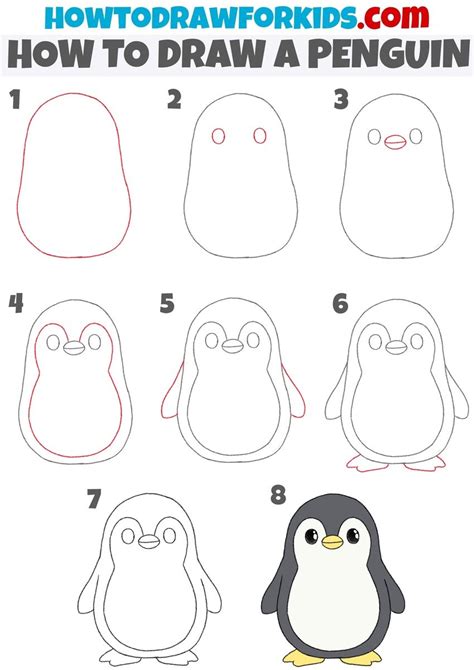 HOWTODRAWFORKIDS.com
HOW TO DRAW A PENGUIN

1

2

3

4

5

6

7

8