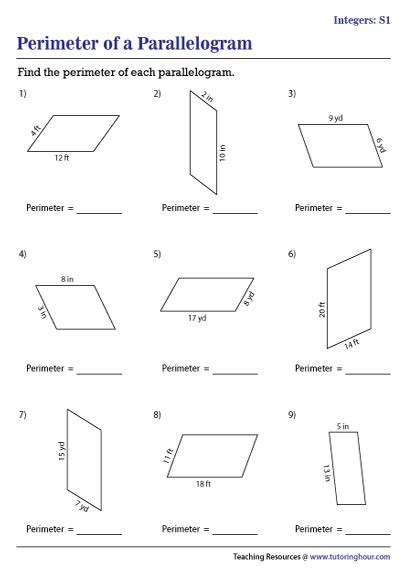 Integers: S1

Perimeter of a Parallelogram

Find the perimeter of each parallelogram.

1)
4 ft
12 ft
Perimeter = ________

2)
2 in
10 in
Perimeter = ________

3)
9 yd
6 yd
Perimeter = ________

4)
8 in
3 in
Perimeter = ________

5)
8 yd
17 yd
Perimeter = ________

6)
20 ft
14 ft
Perimeter = ________

7)
15 yd
7 yd
Perimeter = ________

8)
11 ft
18 ft
Perimeter = ________

9)
5 in
13 in
Perimeter = ________

Teaching Resources @ www.tutoringhour.com