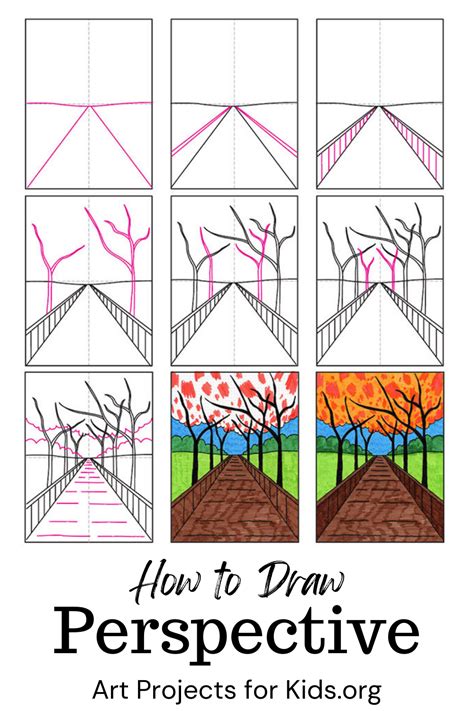 How to Draw
Perspective
Art Projects for Kids.org