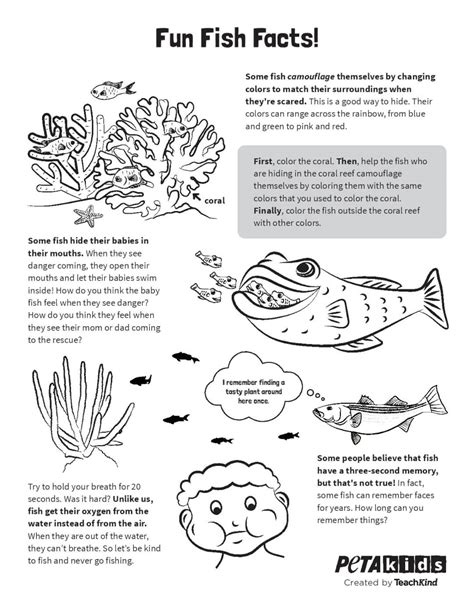 Fun Fish Facts!

Some fish camouflage themselves by changing colors to match their surroundings when they're scared. This is a good way to hide. Their colors can range across the rainbow, from blue and green to pink and red.

coral

First, color the coral. Then, help the fish who are hiding in the coral reef camouflage themselves by coloring them with the same colors that you used to color the coral. Finally, color the fish outside the coral reef with other colors.

Some fish hide their babies in their mouths. When they see danger coming, they open their mouths and let their babies swim inside! How do you think the baby fish feel when they see danger? How do you think they feel when they see their mom or dad coming to the rescue?

I remember finding a tasty plant around here once.

Some people believe that fish have a three-second memory, but that's not true! In fact, some fish can remember faces for years. How long can you remember things?

Try to hold your breath for 20 seconds. Was it hard? Unlike us, fish get their oxygen from the water instead of from the air. When they are out of the water, they can't breathe. So let's be kind to fish and never go fishing.

PETA kids
Created by TeachKind