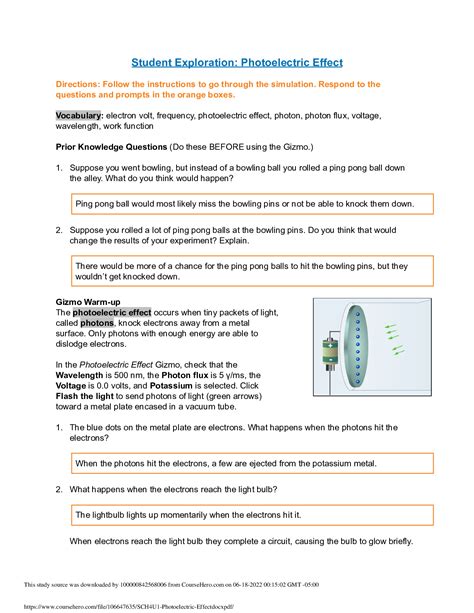 Student Exploration: Photoelectric Effect

Directions: Follow the instructions to go through the simulation. Respond to the questions and prompts in the orange boxes.

Vocabulary: electron volt, frequency, photoelectric effect, photon, photon flux, voltage, wavelength, work function

Prior Knowledge Questions (Do these BEFORE using the Gizmo.)

1. Suppose you went bowling, but instead of a bowling ball you rolled a ping pong ball down the alley. What do you think would happen?

Ping pong ball would most likely miss the bowling pins or not be able to knock them down.

2. Suppose you rolled a lot of ping pong balls at the bowling pins. Do you think that would change the results of your experiment? Explain.

There would be more of a chance for the ping pong balls to hit the bowling pins, but they wouldn't get knocked down.

Gizmo Warm-up
The photoelectric effect occurs when tiny packets of light, called photons, knock electrons away from a metal surface. Only photons with enough energy are able to dislodge electrons.

In the Photoelectric Effect Gizmo, check that the Wavelength is 500 nm, the Photon flux is 5 γ/ms, the Voltage is 0.0 volts, and Potassium is selected. Click Flash the light to send photons of light (green arrows) toward a metal plate encased in a vacuum tube.

1. The blue dots on the metal plate are electrons. What happens when the photons hit the electrons?

When the photons hit the electrons, a few are ejected from the potassium metal.

2. What happens when the electrons reach the light bulb?

The lightbulb lights up momentarily when the electrons hit it.

When electrons reach the light bulb they complete a circuit, causing the bulb to glow briefly.

This study source was downloaded by 100000842568006 from CourseHero.com on 06-18-2022 00:15:02 GMT -05:00

https://www.coursehero.com/file/106647635/SCH4U1-Photoelectric-Effectdocxpdf/