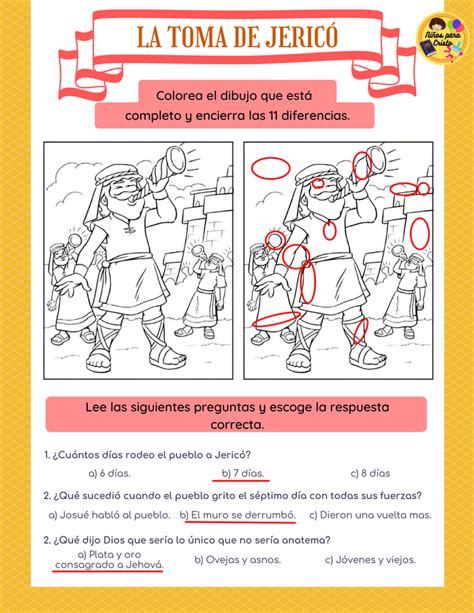 LA TOMA DE JERICÓ

Niños para Cristo

Colorea el dibujo que está completo y encierra las 11 diferencias.

Lee las siguientes preguntas y escoge la respuesta correcta.

1. ¿Cuántos días rodeo el pueblo a Jericó?

a) 6 días.
b) 7 días.
c) 8 días

2. ¿Qué sucedió cuando el pueblo grito el séptimo día con todas sus fuerzas?

a) Josué habló al pueblo.
b) El muro se derrumbó.
c) Dieron una vuelta mas.

2. ¿Qué dijo Dios que sería lo único que no sería anatema?

a) Plata y oro consagrado a Jehová.
b) Ovejas y asnos.
c) Jóvenes y viejos.