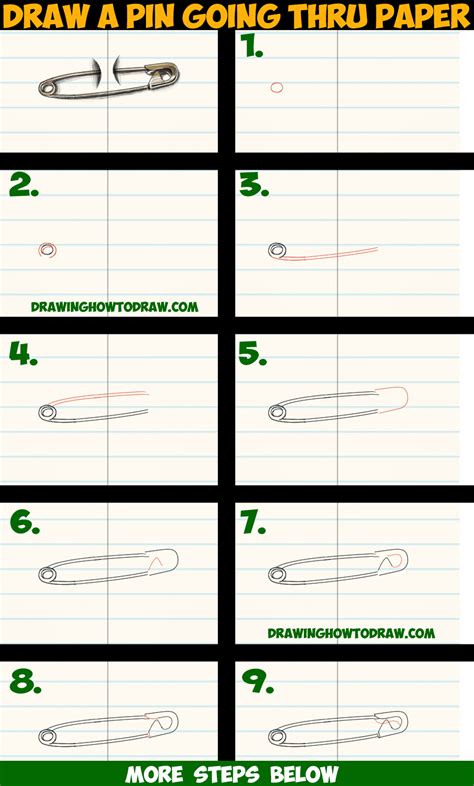 DRAW A PIN GOING THRU PAPER

1.

2.

DRAWINGHOWTODRAW.COM

3.

4.

5.

6.

7.

DRAWINGHOWTODRAW.COM

8.

9.

MORE STEPS BELOW