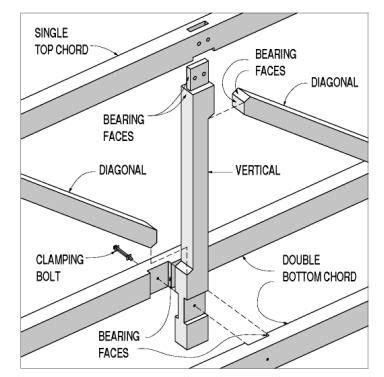 SINGLE TOP CHORD

BEARING FACES

DIAGONAL

BEARING FACES

DIAGONAL

VERTICAL

CLAMPING BOLT

DOUBLE BOTTOM CHORD

BEARING FACES