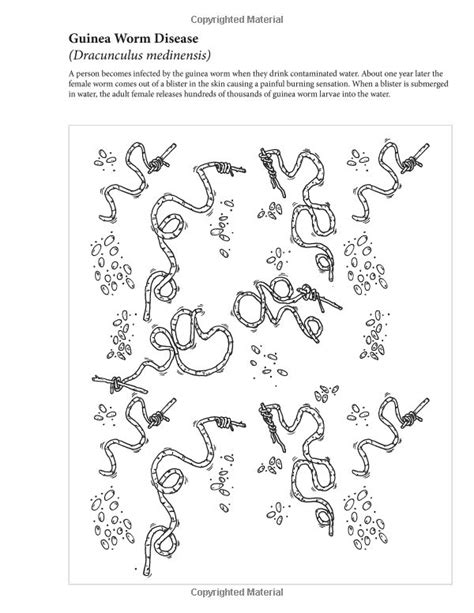 Copyrighted Material

Guinea Worm Disease
(Dracunculus medinensis)

A person becomes infected by the guinea worm when they drink contaminated water. About one year later the female worm comes out of a blister in the skin causing a painful burning sensation. When a blister is submerged in water, the adult female releases hundreds of thousands of guinea worm larvae into the water.

Copyrighted Material