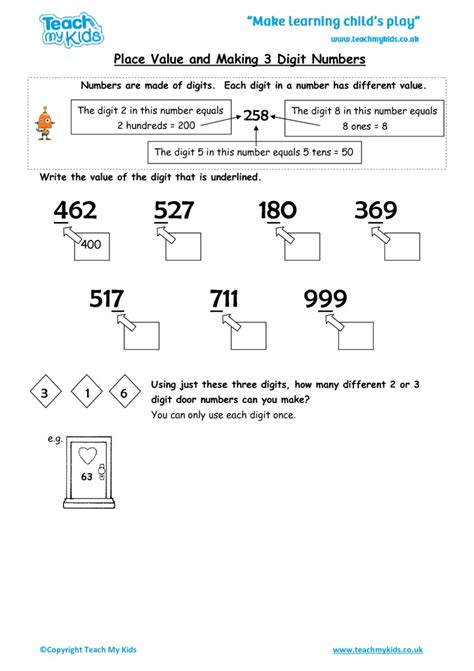 Teach my Kids

"Make learning child's play"

www.teachmykids.co.uk

Place Value and Making 3 Digit Numbers

Numbers are made of digits. Each digit in a number has different value.

The digit 2 in this number equals 2 hundreds = 200

258

The digit 8 in this number equals 8 ones = 8

The digit 5 in this number equals 5 tens = 50

Write the value of the digit that is underlined.

462

400

527

180

369

517

711

999

3 1 6

Using just these three digits, how many different 2 or 3 digit door numbers can you make?

You can only use each digit once.

e.g.

63

©Copyright Teach My Kids

www.teachmykids.co.uk