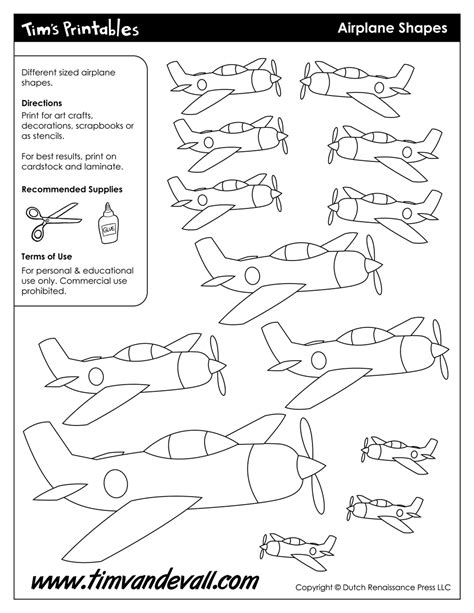 Tim's Printables

Airplane Shapes

Different sized airplane shapes.

Directions

Print for art crafts, decorations, scrapbooks or as stencils.

For best results, print on cardstock and laminate.

Recommended Supplies

GLUE

Terms of Use

For personal & educational use only. Commercial use prohibited.

www.timvandevall.com

Copyright © Dutch Renaissance Press LLC