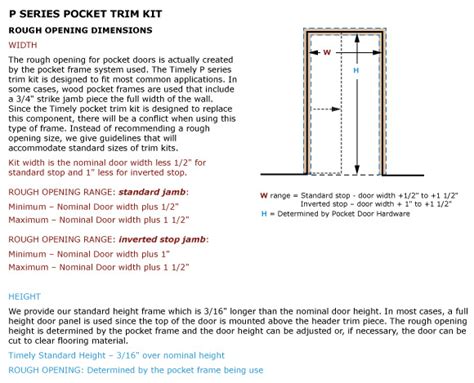 P SERIES POCKET TRIM KIT

ROUGH OPENING DIMENSIONS

WIDTH

The rough opening for pocket doors is actually created by the pocket frame system used. The Timely P series trim kit is designed to fit most common applications. In some cases, wood pocket frames are used that include a 3/4" strike jamb piece the full width of the wall. Since the Timely pocket trim kit is designed to replace this component, there will be a conflict when using this type of frame. Instead of recommending a rough opening size, we give guidelines that will accommodate standard sizes of trim kits.

Kit width is the nominal door width less 1/2" for standard stop and 1" less for inverted stop.

ROUGH OPENING RANGE: standard jamb:

Minimum – Nominal Door width plus 1/2"

Maximum – Nominal Door width plus 1 1/2"

ROUGH OPENING RANGE: inverted stop jamb:

Minimum – Nominal Door width plus 1"

Maximum – Nominal Door width plus 1 1/2"

W

H

W range = Standard stop - door width +1/2" to +1 1/2"
Inverted stop – door width + 1" to +1 1/2"
H = Determined by Pocket Door Hardware

HEIGHT

We provide our standard height frame which is 3/16" longer than the nominal door height. In most cases, a full height door panel is used since the top of the door is mounted above the header trim piece. The rough opening height is determined by the pocket frame and the door height can be adjusted or, if necessary, the door can be cut to clear flooring material.

Timely Standard Height – 3/16" over nominal height

ROUGH OPENING: Determined by the pocket frame being use