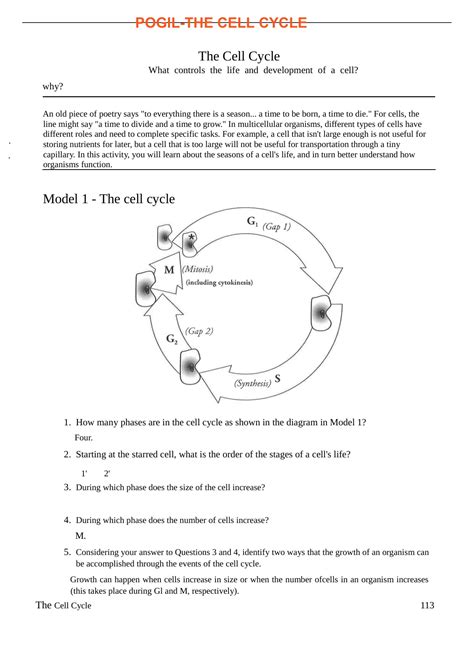 POGIL-THE CELL CYCLE

The Cell Cycle

What controls the life and development of a cell?

why?

An old piece of poetry says "to everything there is a season... a time to be born, a time to die." For cells, the line might say "a time to divide and a time to grow." In multicellular organisms, different types of cells have different roles and need to complete specific tasks. For example, a cell that isn't large enough is not useful for storing nutrients for later, but a cell that is too large will not be useful for transportation through a tiny capillary. In this activity, you will learn about the seasons of a cell's life, and in turn better understand how organisms function.

Model 1 - The cell cycle

$G_1$ (Gap 1)

M (Mitosis) (including cytokinesis)

$G_2$ (Gap 2)

(Synthesis) S

1. How many phases are in the cell cycle as shown in the diagram in Model 1?

Four.

2. Starting at the starred cell, what is the order of the stages of a cell's life?

1' 2'

3. During which phase does the size of the cell increase?

4. During which phase does the number of cells increase?

M.

5. Considering your answer to Questions 3 and 4, identify two ways that the growth of an organism can be accomplished through the events of the cell cycle.

Growth can happen when cells increase in size or when the number ofcells in an organism increases (this takes place during Gl and M, respectively).

The Cell Cycle 113