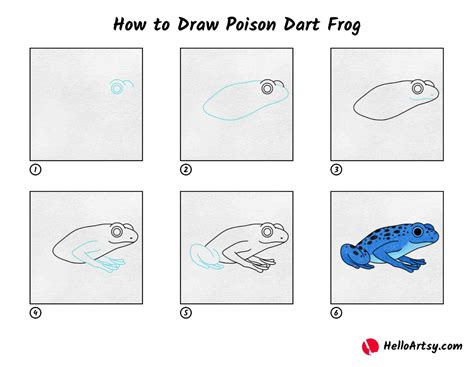 How to Draw Poison Dart Frog

1

2

3

4

5

6

HelloArtsy.com