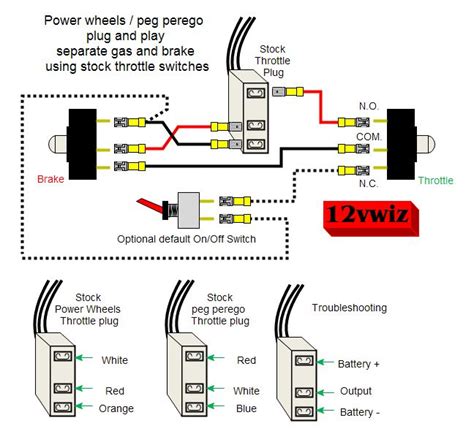 Power wheels / peg perego
plug and play
separate gas and brake
using stock throttle switches

Stock
Throttle
Plug

N.O.

COM.

N.C.

Brake

Throttle

Optional default On/Off Switch

12vwiz

Stock
Power Wheels
Throttle plug

White

Red

Orange

Stock
peg perego
Throttle plug

Red

White

Blue

Troubleshooting

Battery +

Output

Battery -